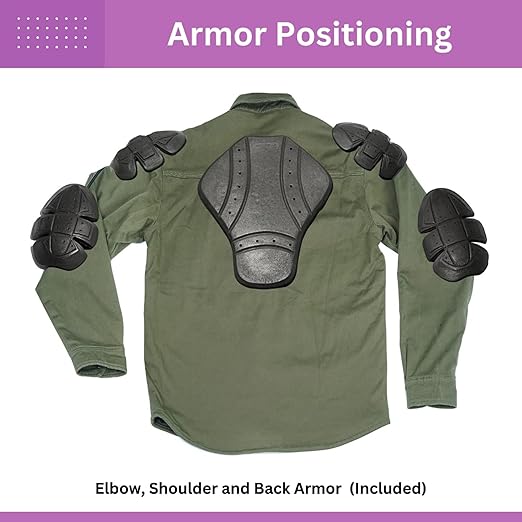 Armor Positioning

Elbow, Shoulder and Back Armor (Included)