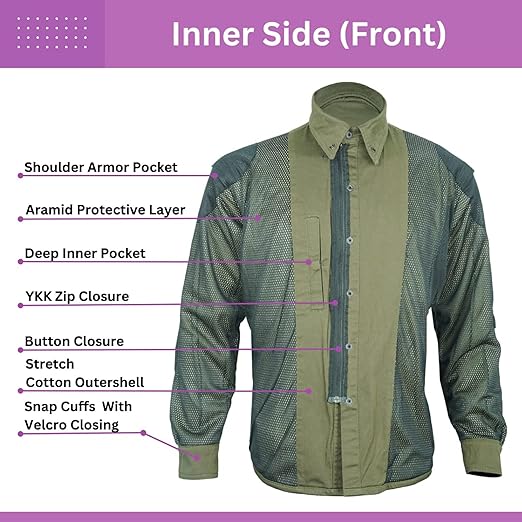 Inner Side (Front)

Shoulder Armor Pocket

Aramid Protective Layer

Deep Inner Pocket

YKK Zip Closure

Button Closure

Stretch
Cotton Outershell

Snap Cuffs With
Velcro Closing